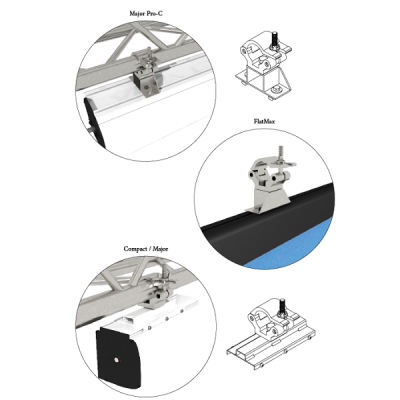 Major Pro-C

FlatMax

Compact / Major